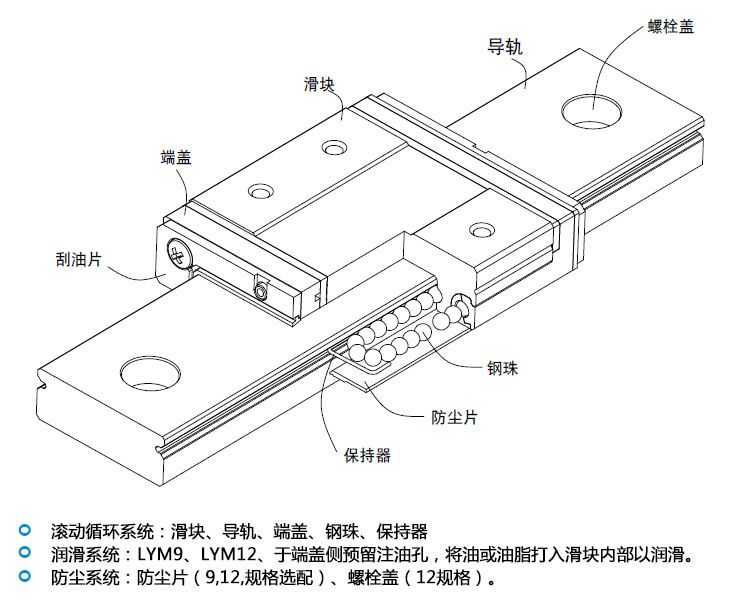 螺栓盖

导轨

滑块

端盖

刮油片

钢珠

防尘片

保持器

滚动循环系统：滑块、导轨、端盖、钢珠、保持器

润滑系统：LYM9、LYM12、于端盖侧预留注油孔，将油或油脂打入滑块内部以润滑。

防尘系统：防尘片（9,12,规格选配）、螺栓盖（12规格）。